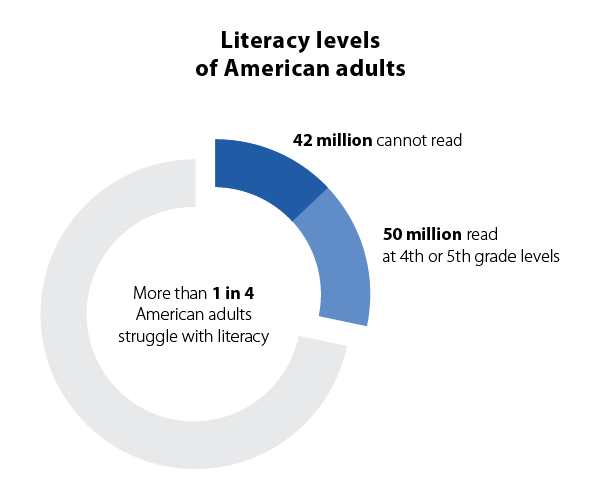 Literacy levels of American adults

42 million cannot read

50 million read at 4th or 5th grade levels

More than 1 in 4 American adults struggle with literacy